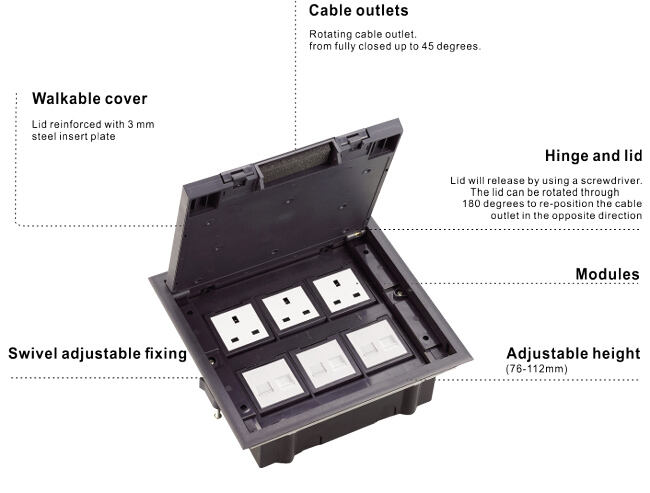 Cable outlets

Rotating cable outlet. from fully closed up to 45 degrees.

Walkable cover

Lid reinforced with 3 mm steel insert plate

Hinge and lid

Lid will release by using a screwdriver. The lid can be rotated through 180 degrees to re-position the cable outlet in the opposite direction

Modules

Swivel adjustable fixing

Adjustable height
(76-112mm)